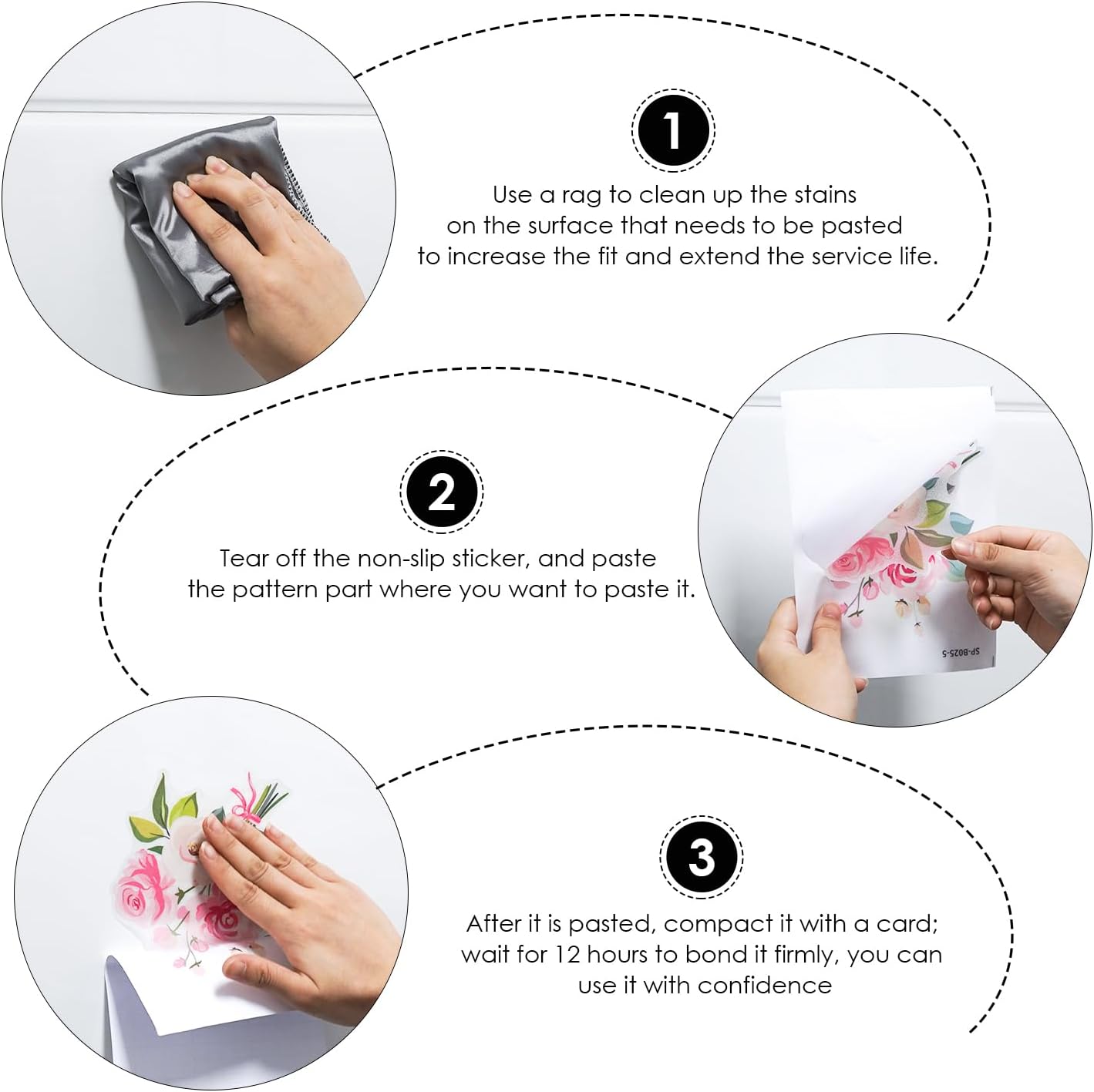 1

Use a rag to clean up the stains on the surface that needs to be pasted to increase the fit and extend the service life.

2

Tear off the non-slip sticker, and paste the pattern part where you want to paste it.

SP-B025-S

3

After it is pasted, compact it with a card; wait for 12 hours to bond it firmly, you can use it with confidence