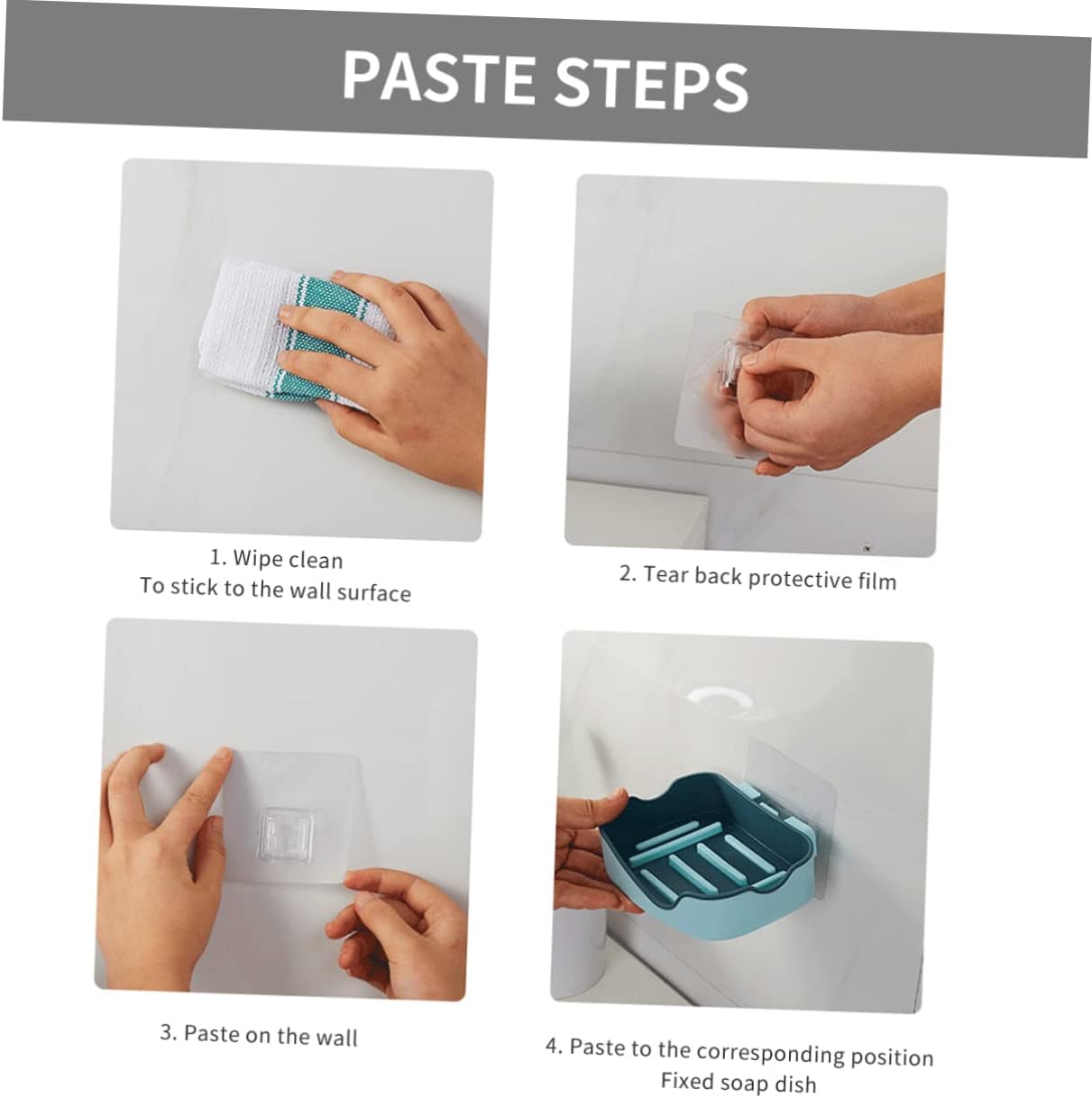 PASTE STEPS

1. Wipe clean
To stick to the wall surface

2. Tear back protective film

3. Paste on the wall

4. Paste to the corresponding position
Fixed soap dish