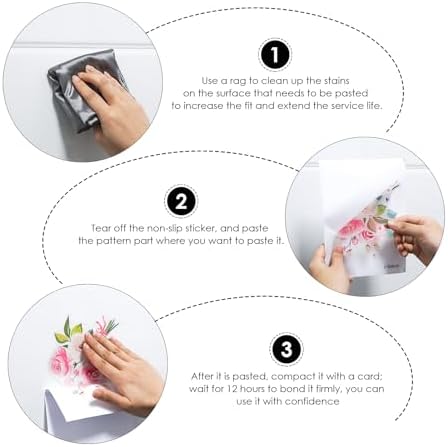 1

Use a rag to clean up the stains on the surface that needs to be pasted to increase the fit and extend the service life.

2

Tear off the non-slip sticker, and paste the pattern part where you want to paste it.

3

After it is pasted, compact it with a card; wait for 12 hours to bond it firmly, you can use it with confidence